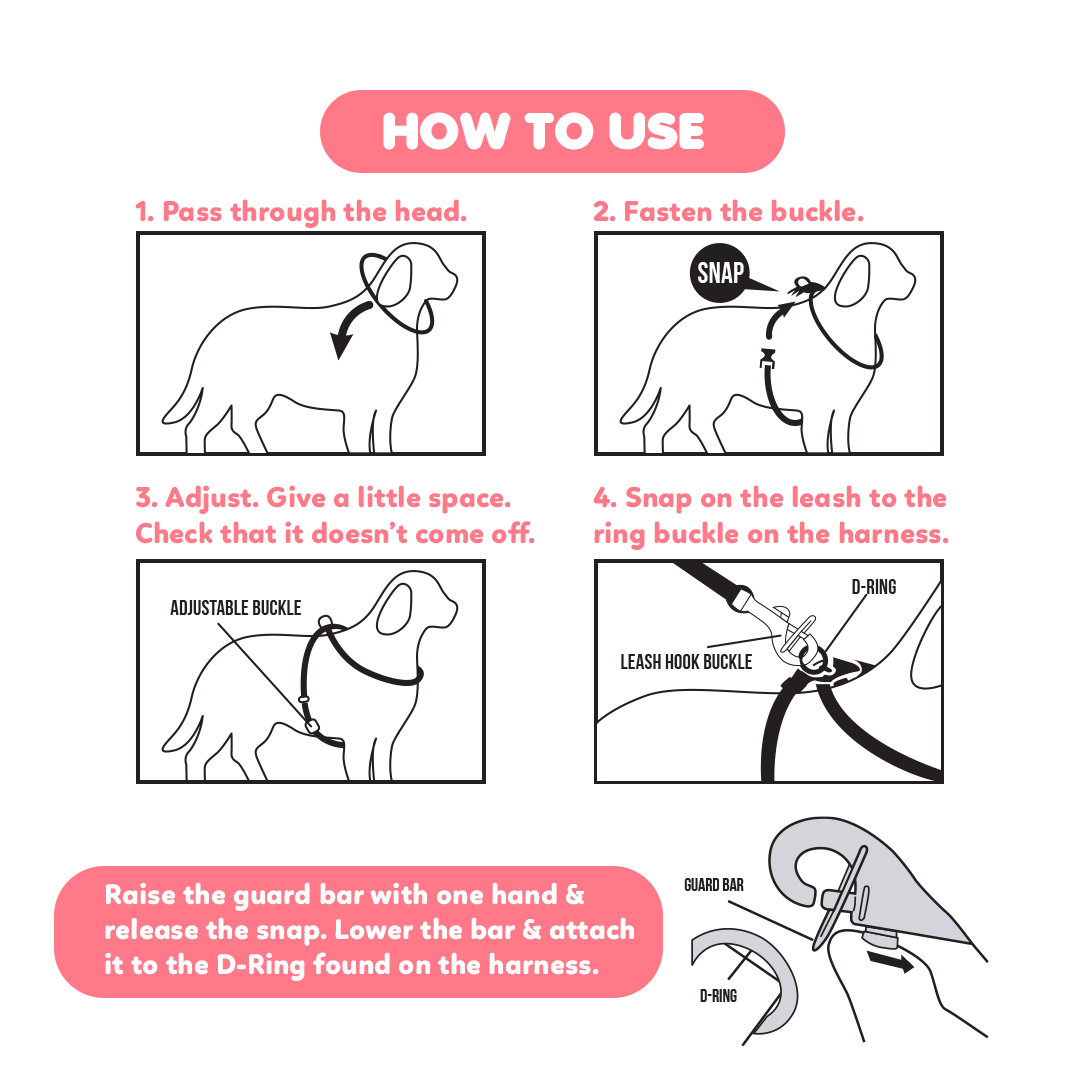 HOW TO USE

1. Pass through the head.

2. Fasten the buckle.

SNAP

3. Adjust. Give a little space. Check that it doesn't come off.

ADJUSTABLE BUCKLE

4. Snap on the leash to the ring buckle on the harness.

D-RING

LEASH HOOK BUCKLE

Raise the guard bar with one hand & release the snap. Lower the bar & attach it to the D-Ring found on the harness.

GUARD BAR

D-RING